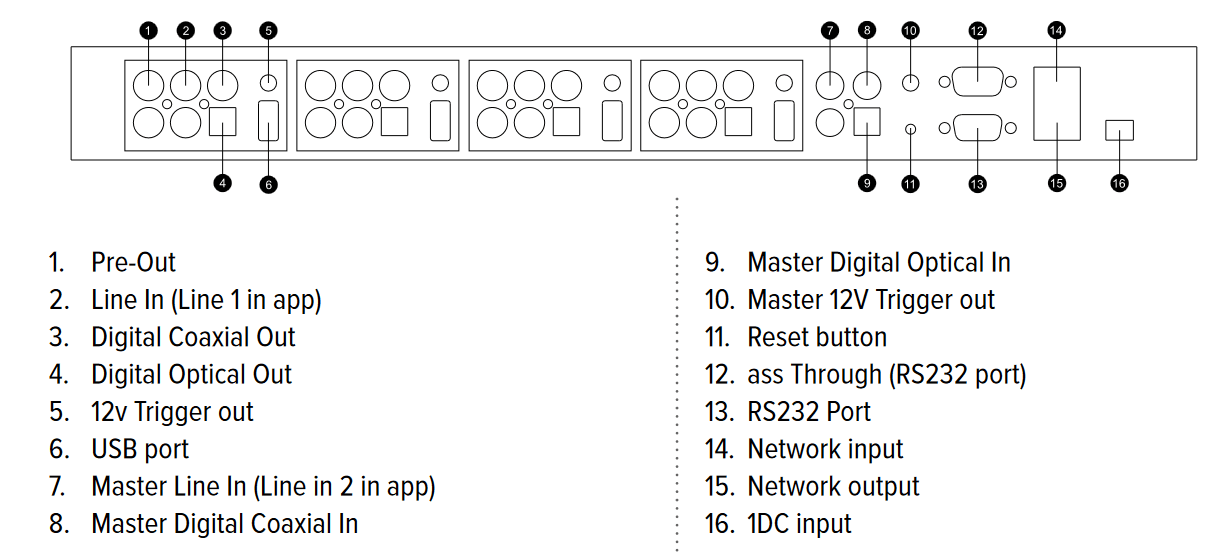 1 2 3 5 7 8 10 12 14

4 6 9 11 13 15 16

1. Pre-Out
2. Line In (Line 1 in app)
3. Digital Coaxial Out
4. Digital Optical Out
5. 12v Trigger out
6. USB port
7. Master Line In (Line in 2 in app)
8. Master Digital Coaxial In

9. Master Digital Optical In
10. Master 12V Trigger out
11. Reset button
12. ass Through (RS232 port)
13. RS232 Port
14. Network input
15. Network output
16. 1DC input